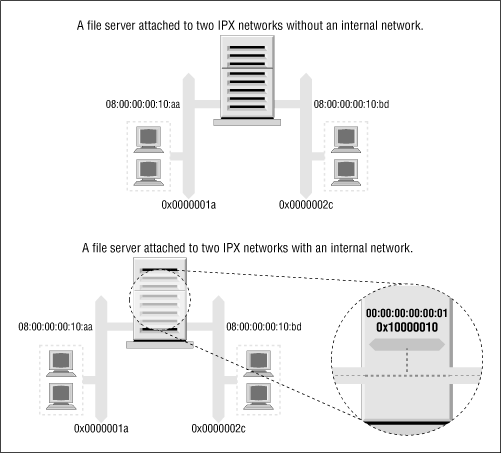 A file server attached to two IPX networks without an internal network.

08:00:00:00:10:aa

08:00:00:00:10:bd

0x0000001a

0x0000002c

A file server attached to two IPX networks with an internal network.

08:00:00:00:10:aa

08:00:00:00:10:bd

00:00:00:00:00:01
0x10000010

0x0000001a

0x0000002c